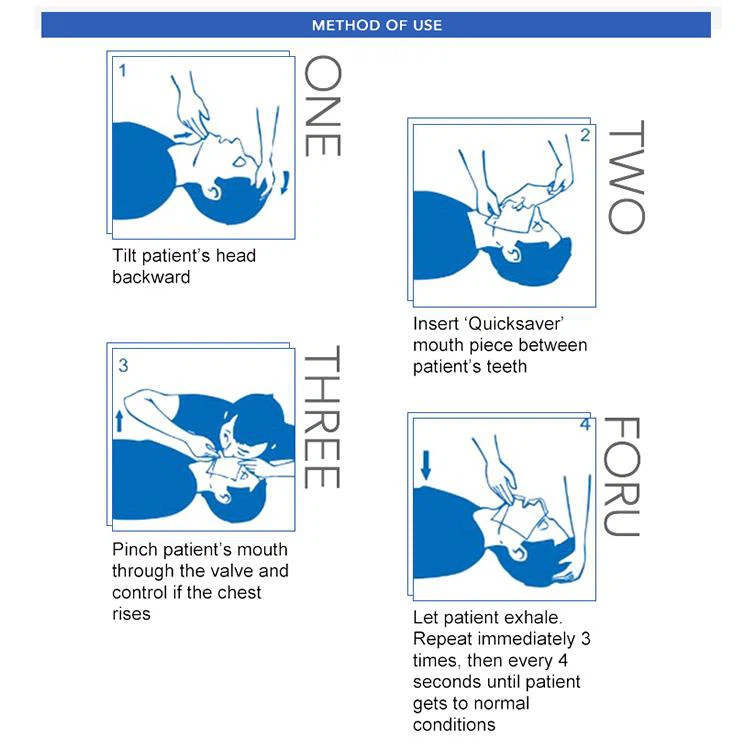 METHOD OF USE

1

ONE

Tilt patient's head backward

2

TWO

Insert 'Quicksaver' mouth piece between patient's teeth

3

THREE

Pinch patient's mouth through the valve and control if the chest rises

4

FORU

Let patient exhale. Repeat immediately 3 times, then every 4 seconds until patient gets to normal conditions